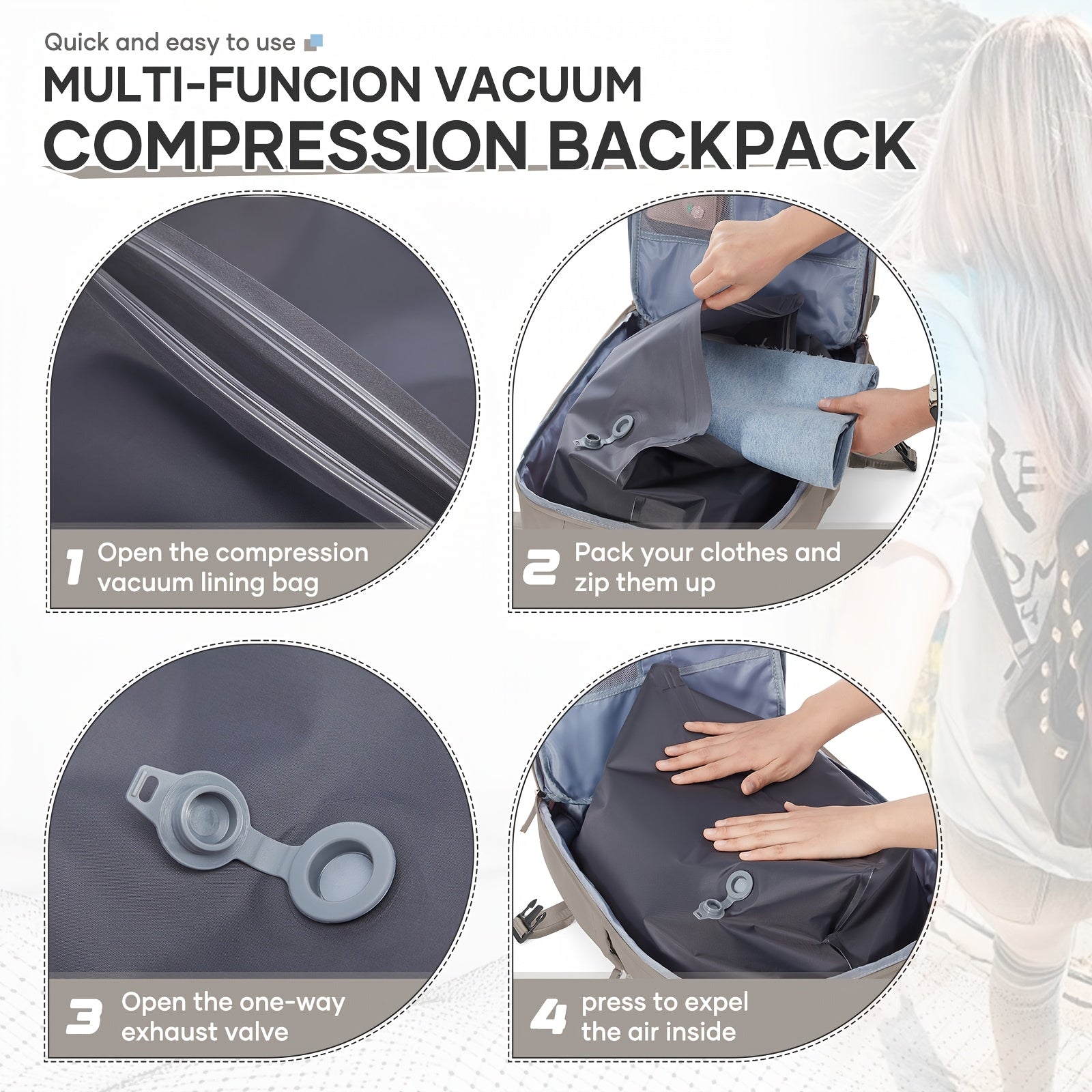 Quick and easy to use

MULTI-FUNCION VACUUM COMPRESSION BACKPACK

1 Open the compression vacuum lining bag

2 Pack your clothes and zip them up

3 Open the one-way exhaust valve

4 press to expel the air inside