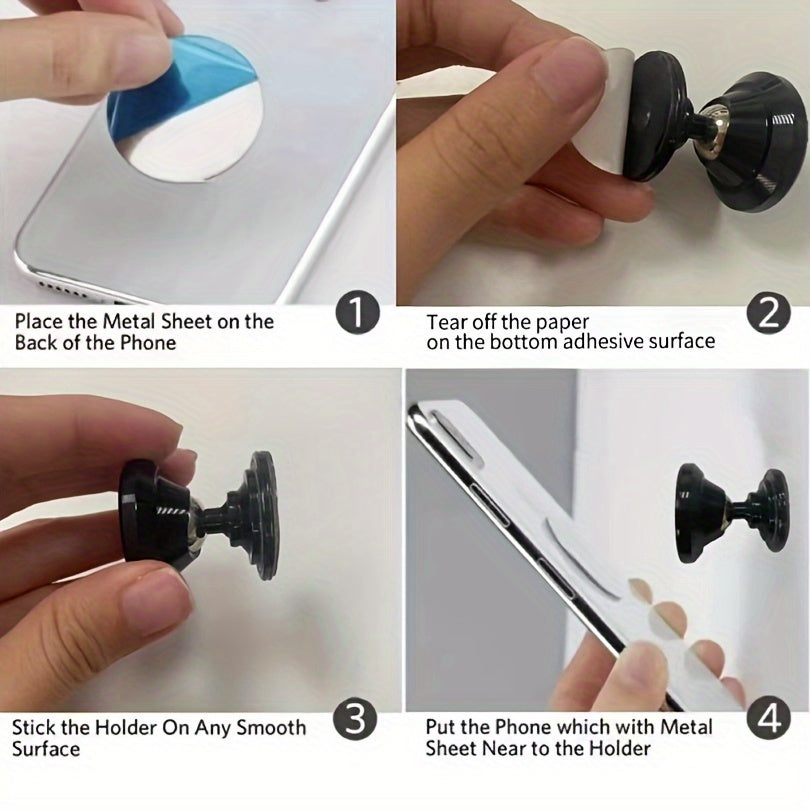 Place the Metal Sheet on the Back of the Phone

1

Tear off the paper on the bottom adhesive surface

2

Stick the Holder On Any Smooth Surface

3

Put the Phone which with Metal Sheet Near to the Holder

4