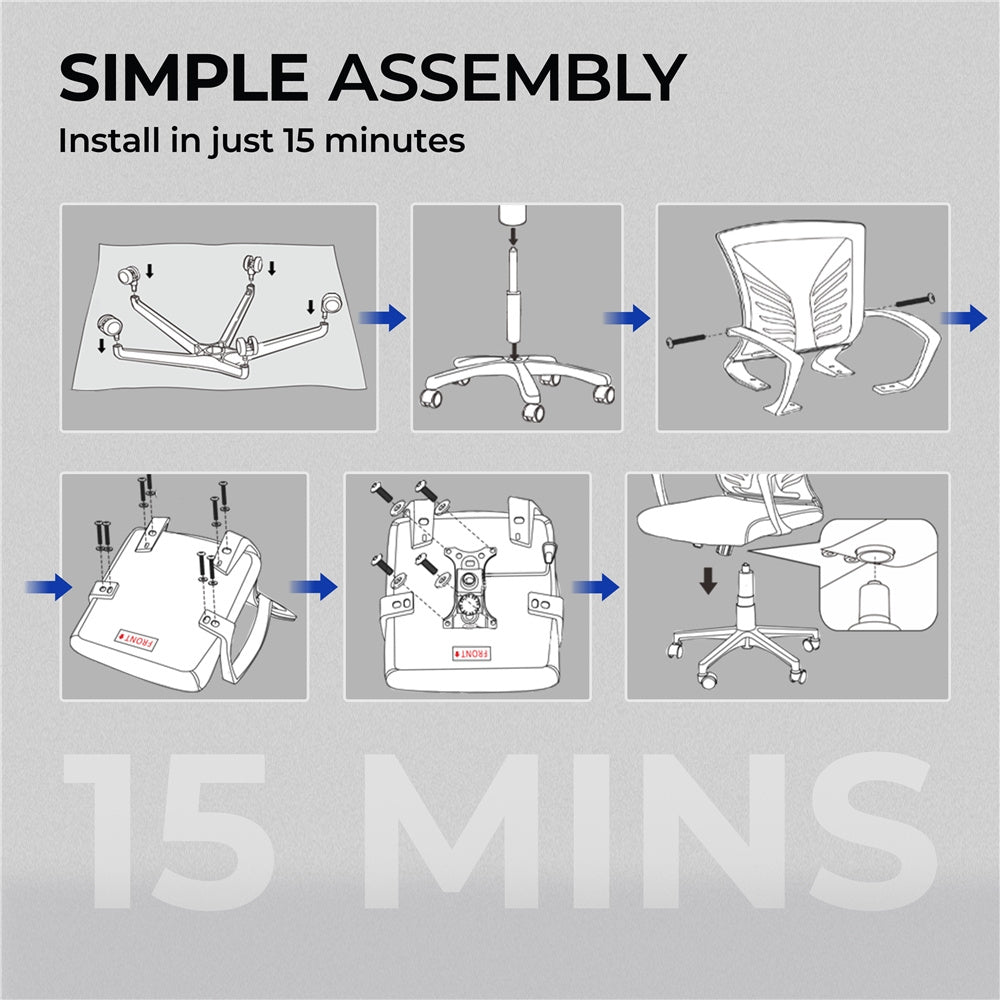 SIMPLE ASSEMBLY

Install in just 15 minutes

FRONT

FRONT

15 MINS