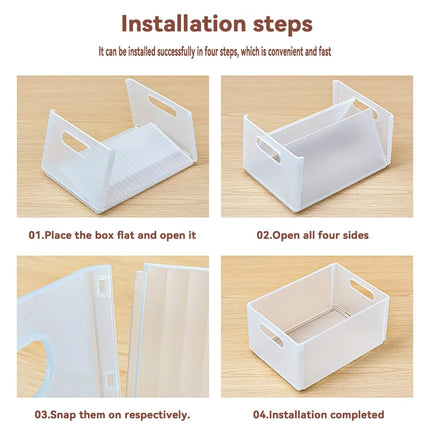 Installation steps

It can be installed successfully in four steps, which is convenient and fast

01.Place the box flat and open it

02.Open all four sides

03.Snap them on respectively.

04.Installation completed