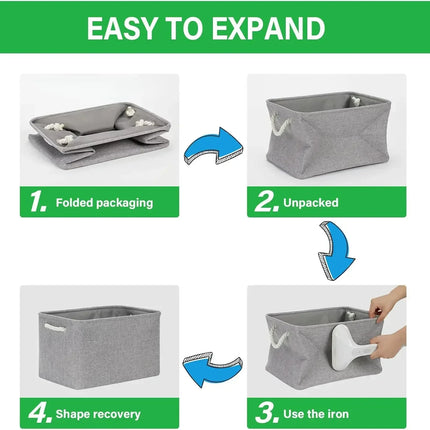 EASY TO EXPAND

1. Folded packaging

2. Unpacked

4. Shape recovery

3. Use the iron