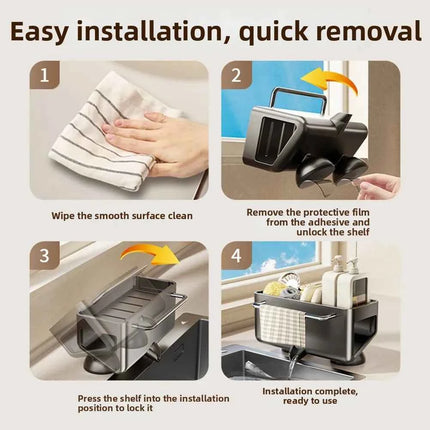 Easy installation, quick removal

1

Wipe the smooth surface clean

2

Remove the protective film from the adhesive and unlock the shelf

3

Press the shelf into the installation position to lock it

4

Installation complete, ready to use