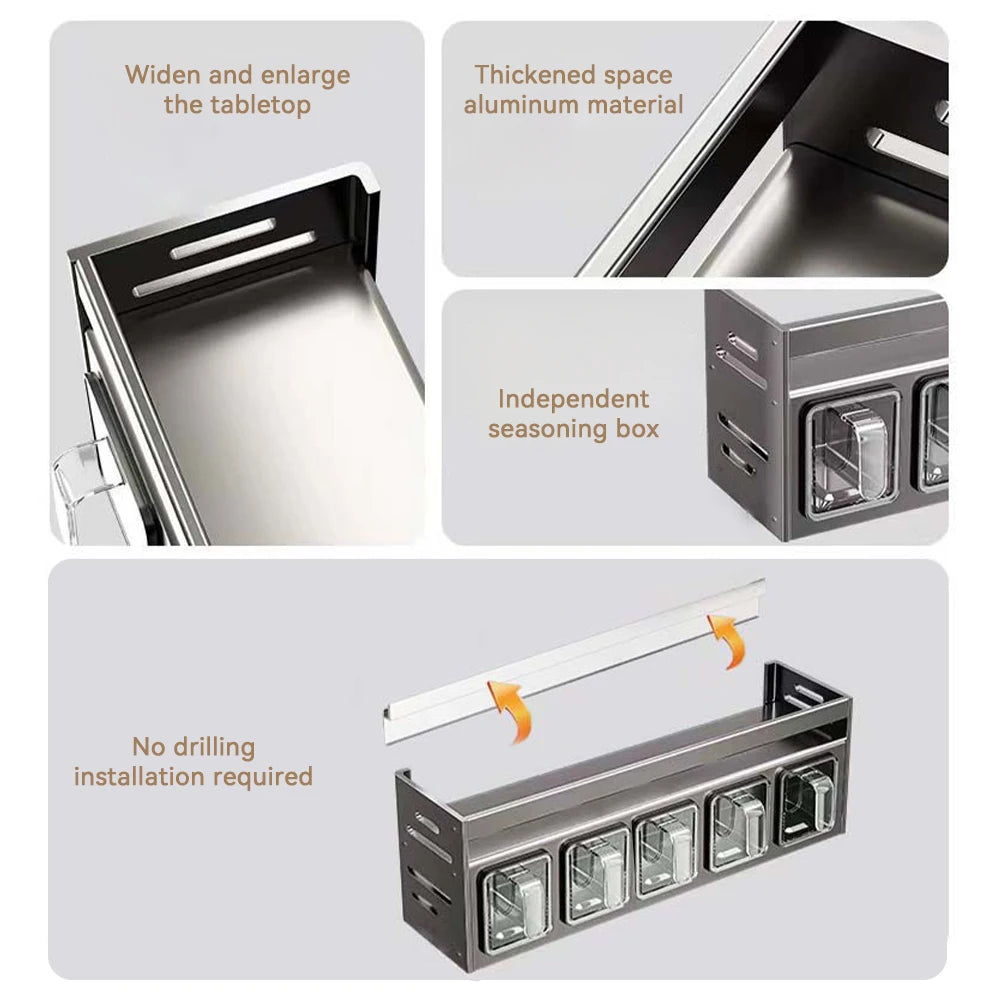 Widen and enlarge the tabletop

Thickened space aluminum material

Independent seasoning box

No drilling installation required