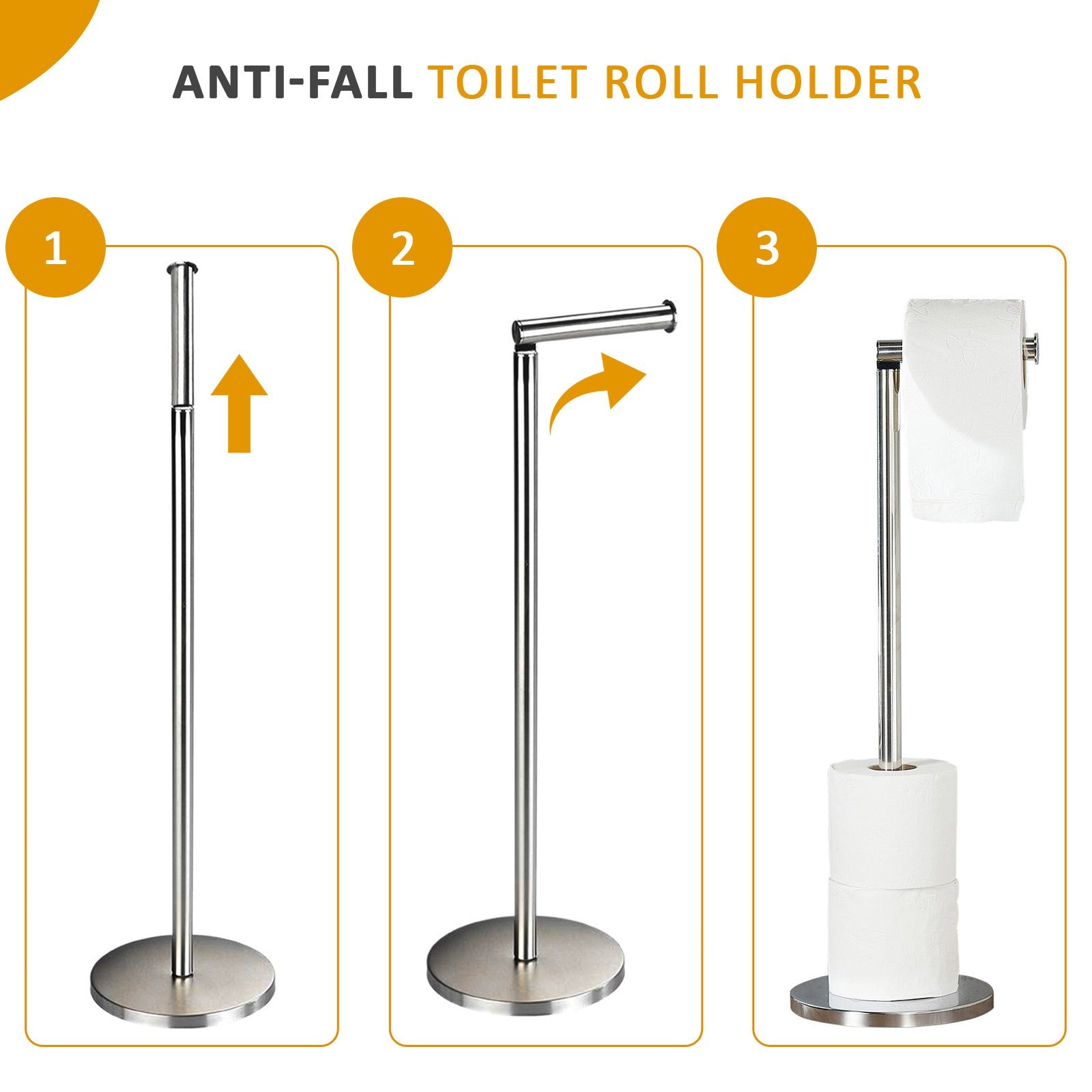 ANTI-FALL TOILET ROLL HOLDER

1

2

3