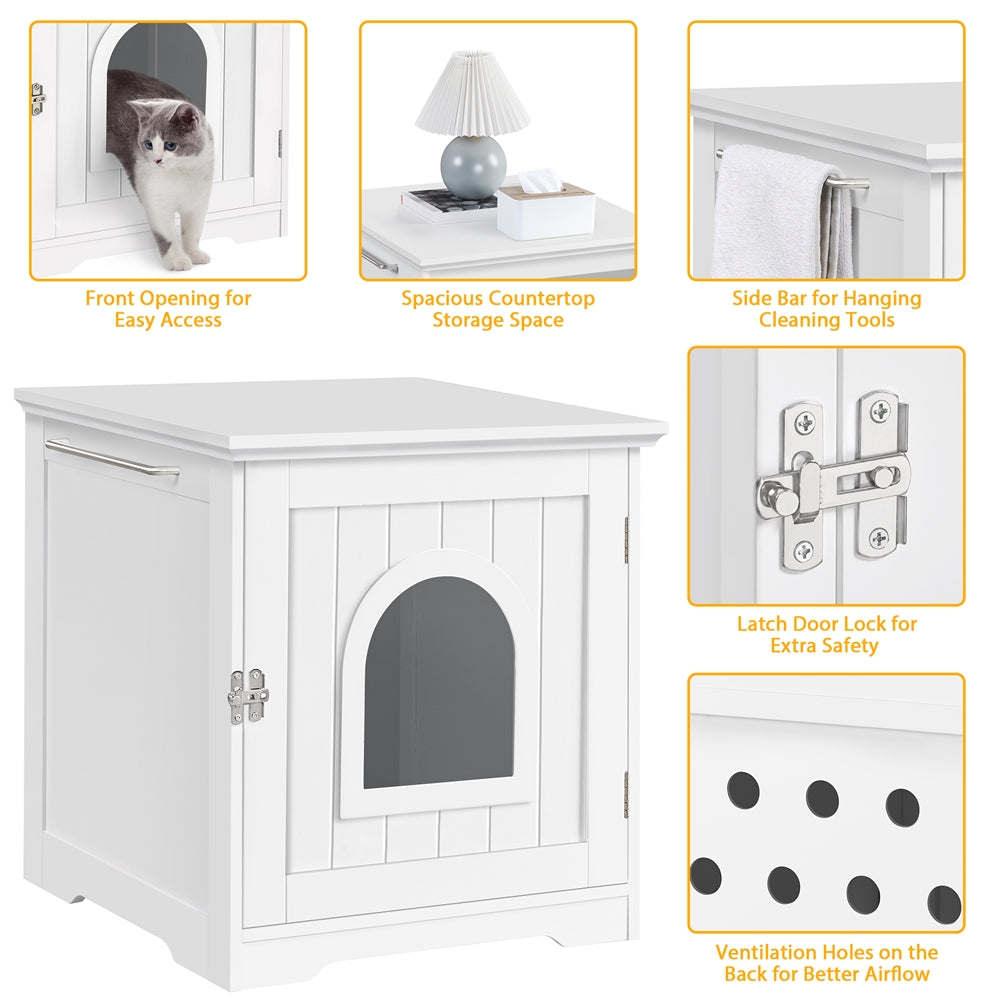 Front Opening for Easy Access

Spacious Countertop Storage Space

Side Bar for Hanging Cleaning Tools

Latch Door Lock for Extra Safety

Ventilation Holes on the Back for Better Airflow