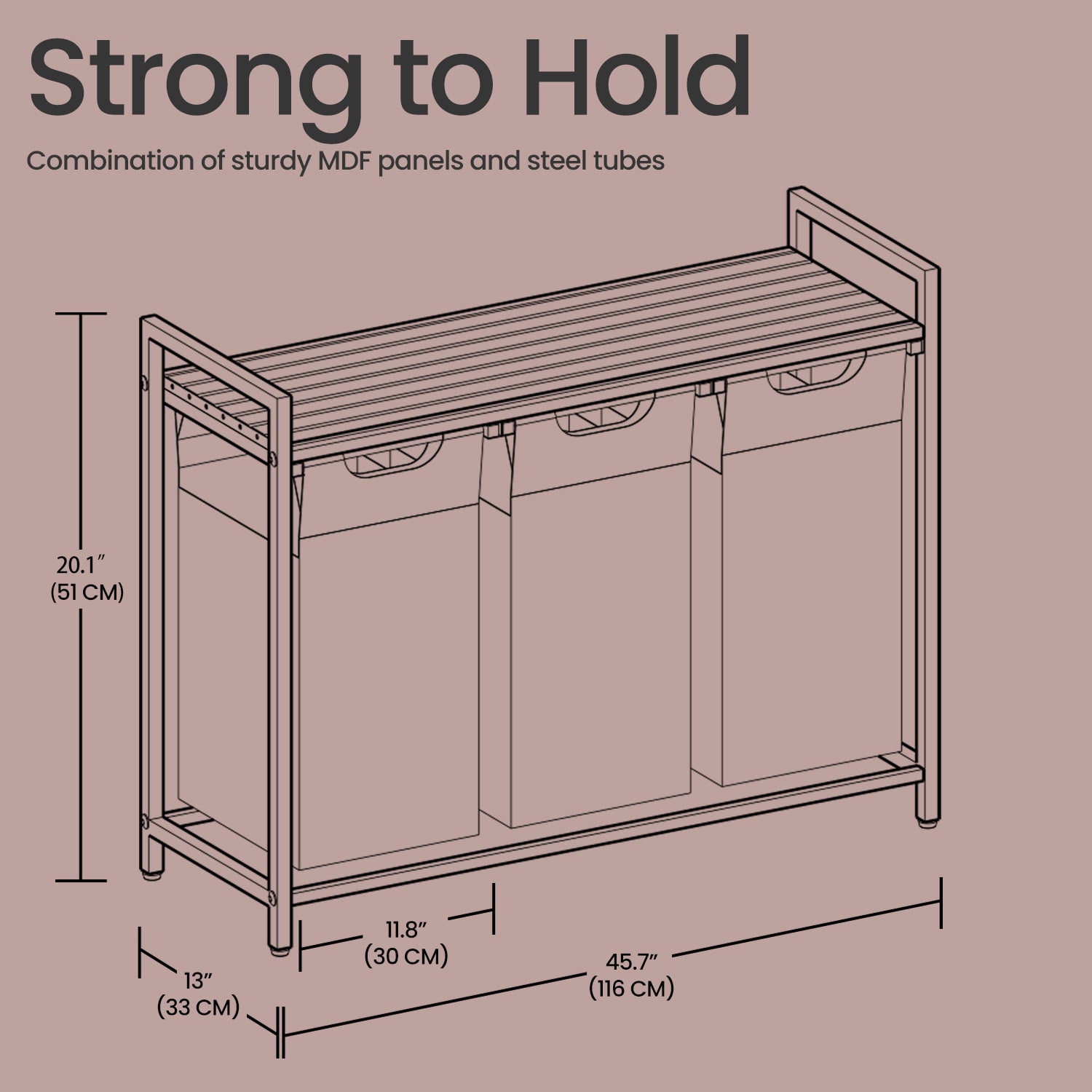 Strong to Hold

Combination of sturdy MDF panels and steel tubes

20.1″
(51 CM)

11.8″
(30 CM)

13″
(33 CM)

45.7″
(116 CM)