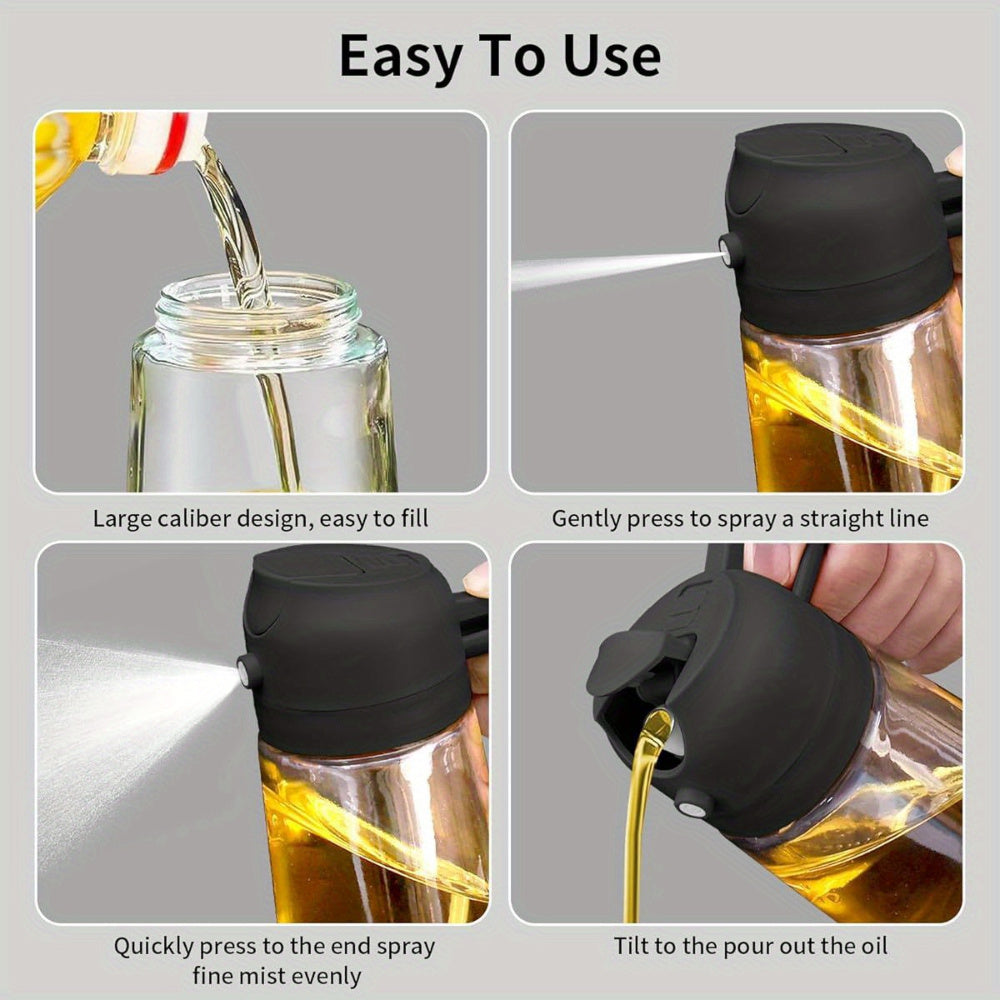 Easy To Use

Large caliber design, easy to fill

Gently press to spray a straight line

Quickly press to the end spray fine mist evenly

Tilt to the pour out the oil