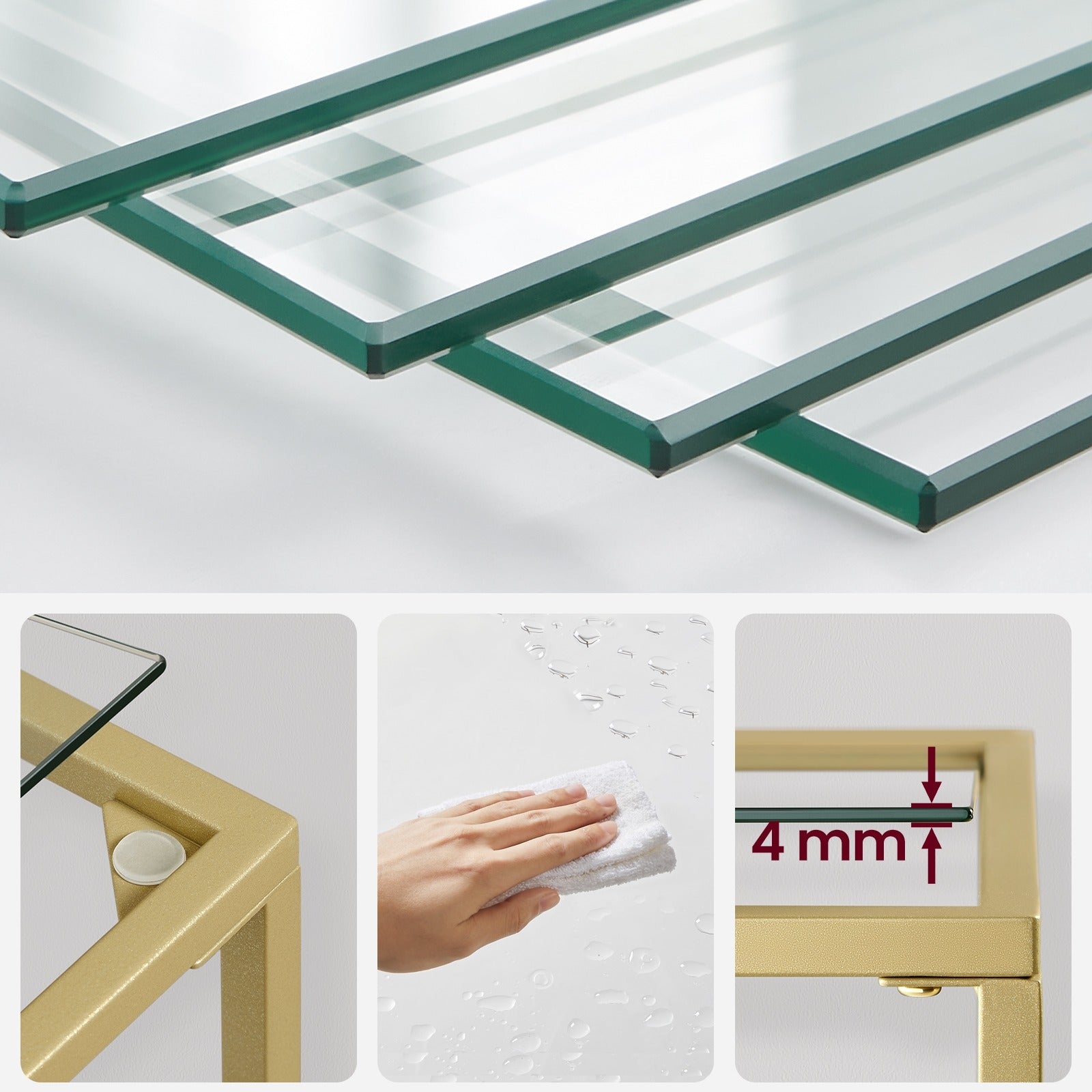 4 mm