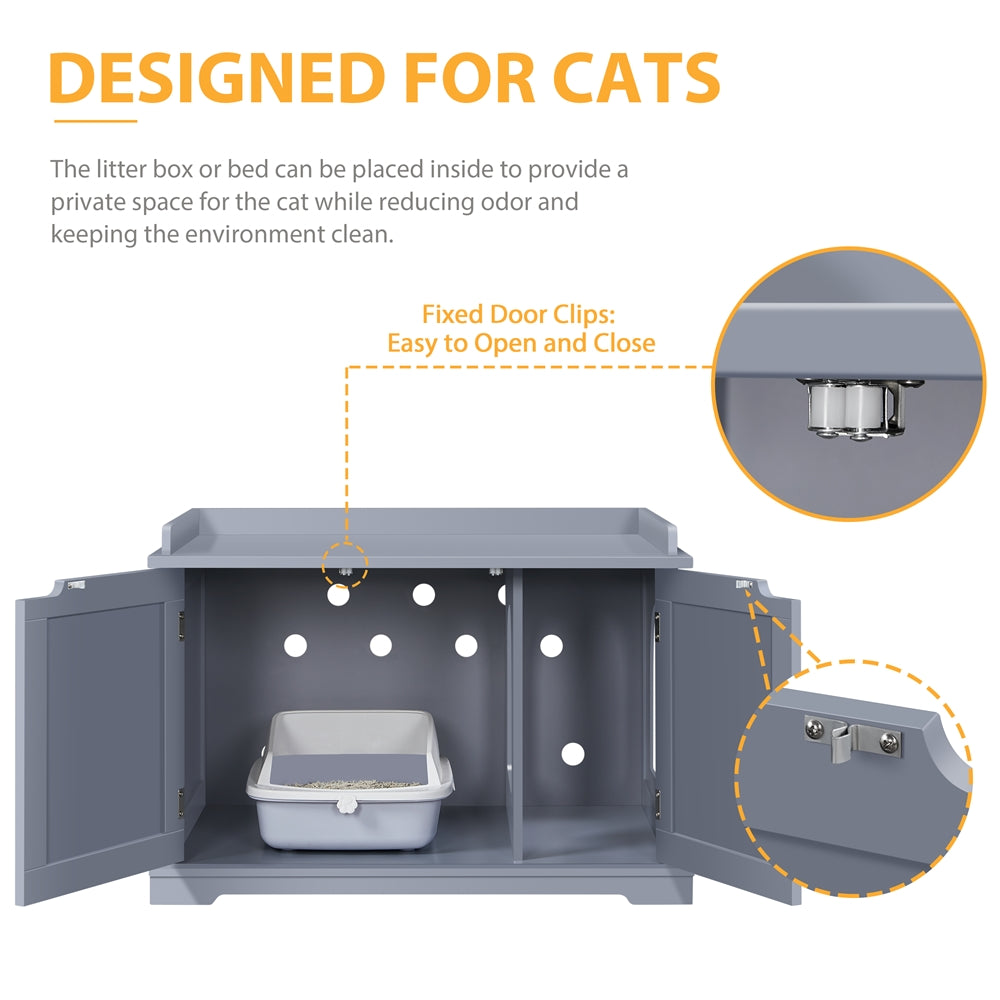 DESIGNED FOR CATS

The litter box or bed can be placed inside to provide a private space for the cat while reducing odor and keeping the environment clean.

Fixed Door Clips:
Easy to Open and Close