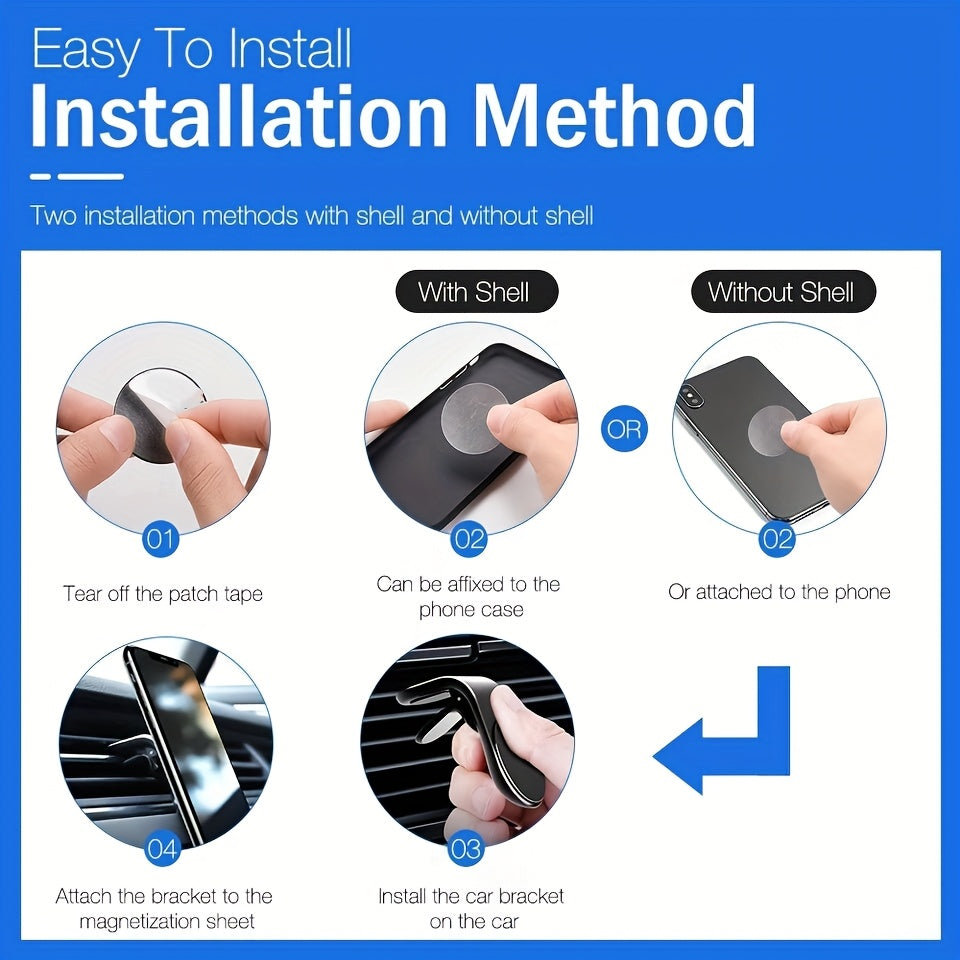 Easy To Install
Installation Method

Two installation methods with shell and without shell

With Shell

Without Shell

OR

01
Tear off the patch tape

02
Can be affixed to the phone case

02
Or attached to the phone

04
Attach the bracket to the magnetization sheet

03
Install the car bracket on the car