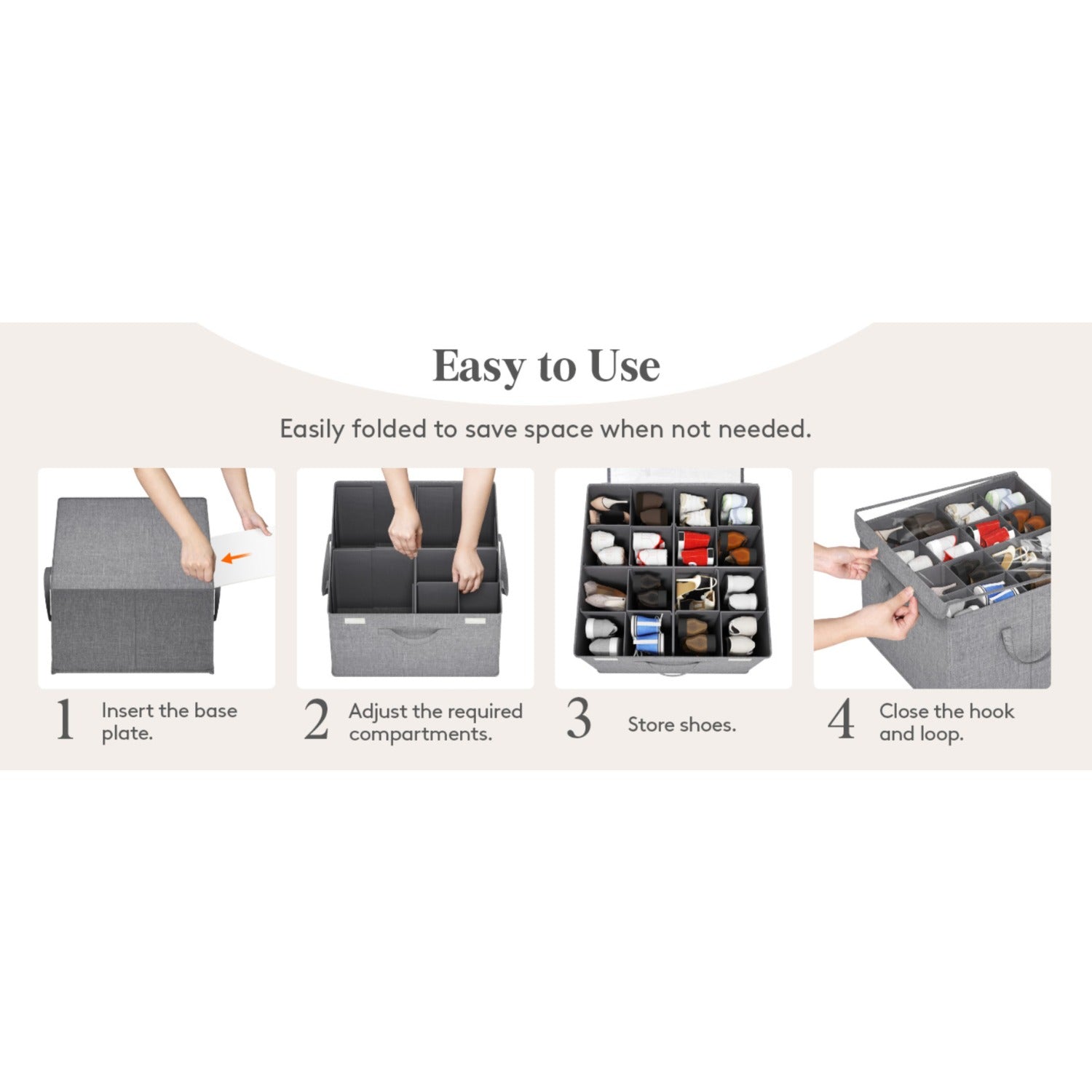 Easy to Use

Easily folded to save space when not needed.

1 Insert the base plate.

2 Adjust the required compartments.

3 Store shoes.

4 Close the hook and loop.