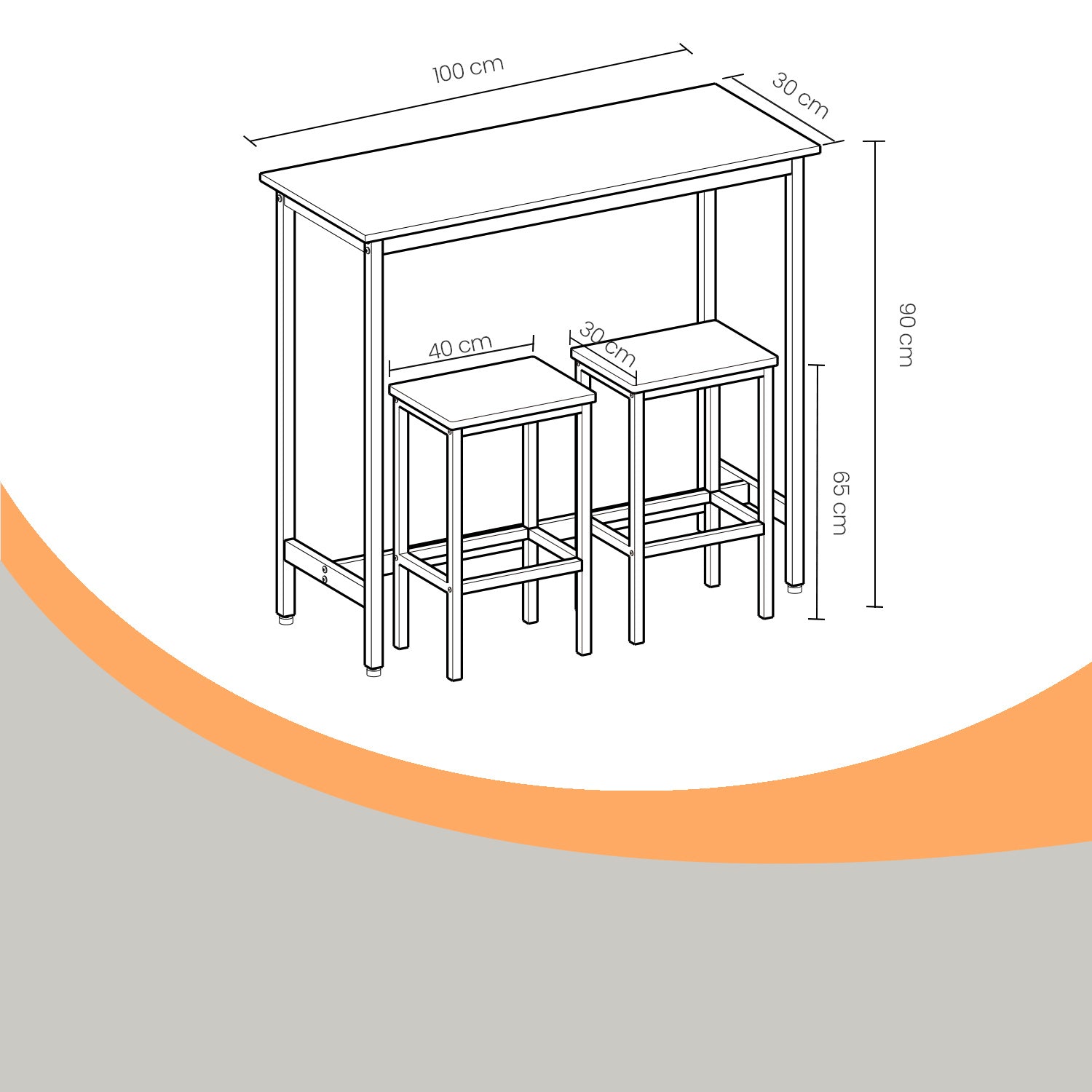 100 cm
30 cm
90 cm
40 cm
30 cm
65 cm